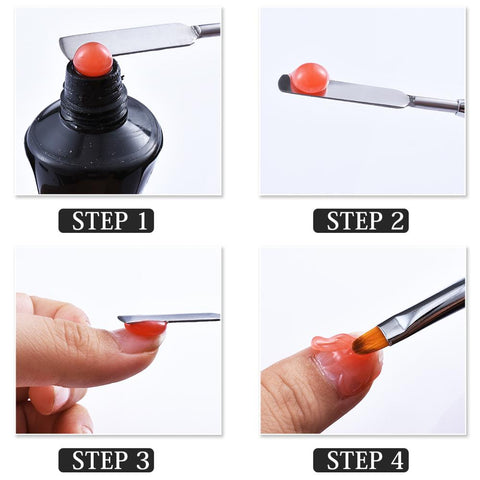 STEP 1

STEP 2

STEP 3

STEP 4